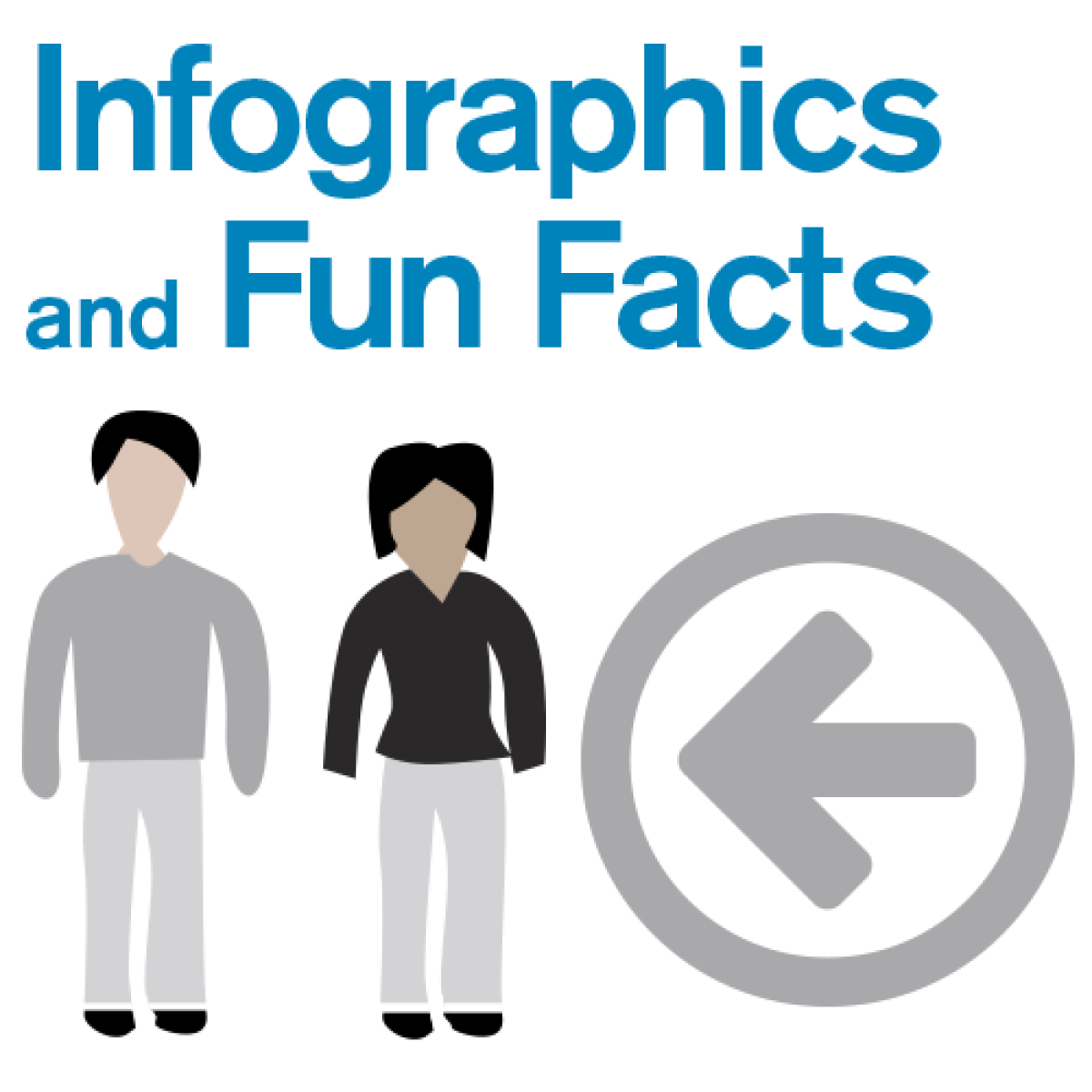 Infographics and Fun Facts